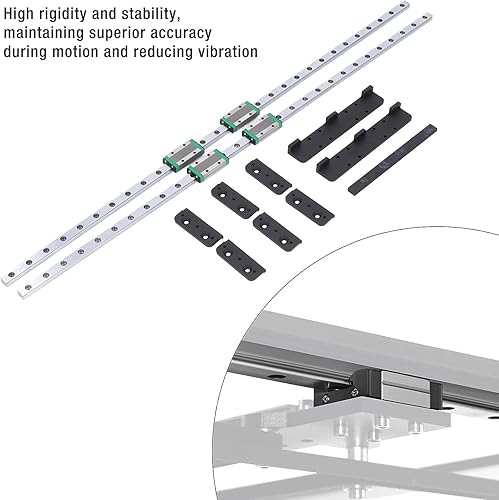 High rigidity and stability, maintaining superior accuracy during motion and reducing vibration