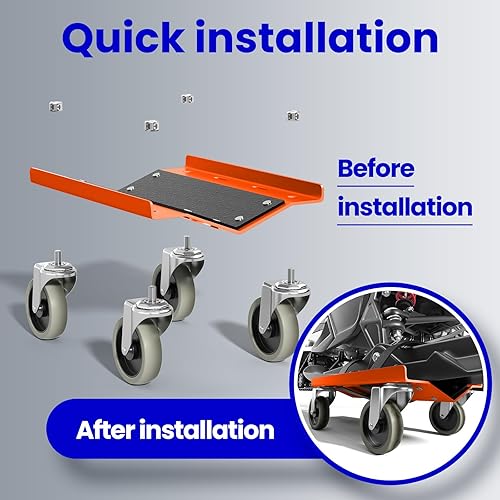 Quick installation

Before installation

After installation