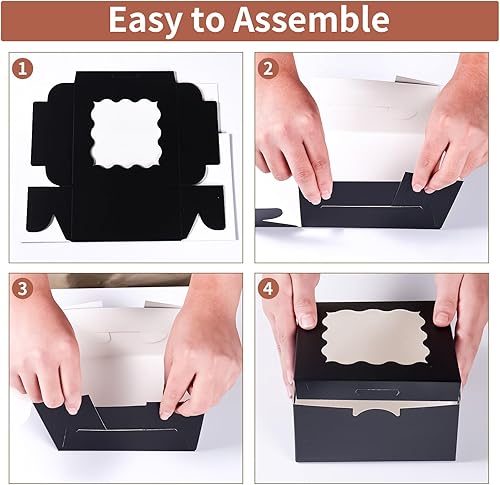 Easy to Assemble

1

2

3

4