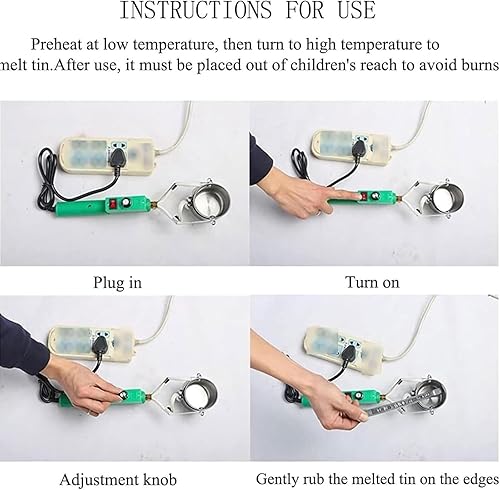 INSTRUCTIONS FOR USE

Preheat at low temperature, then turn to high temperature to melt tin.After use, it must be placed out of children's reach to avoid burns

Plug in

Turn on

Adjustment knob

Gently rub the melted tin on the edges