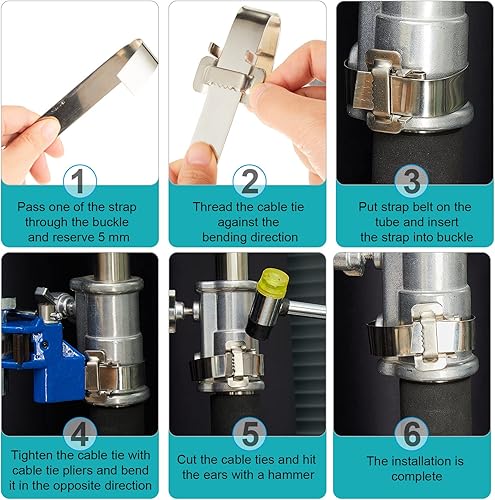 1
Pass one of the strap through the buckle and reserve 5 mm

2
Thread the cable tie against the bending direction

3
Put strap belt on the tube and insert the strap into buckle

4
Tighten the cable tie with cable tie pliers and bend it in the opposite direction

5
Cut the cable ties and hit the ears with a hammer

6
The installation is complete