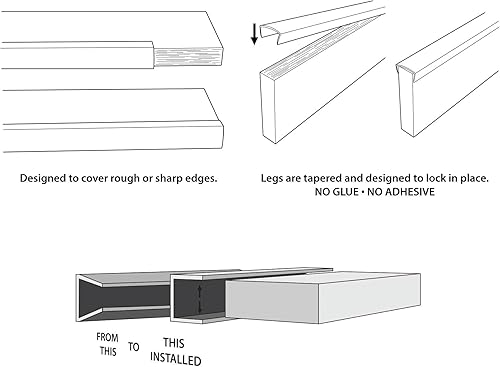 Designed to cover rough or sharp edges.

Legs are tapered and designed to lock in place.
NO GLUE • NO ADHESIVE

FROM THIS

TO

THIS INSTALLED