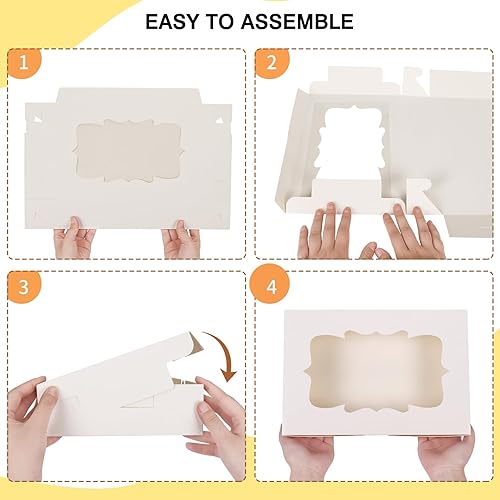 EASY TO ASSEMBLE

1

2

3

4